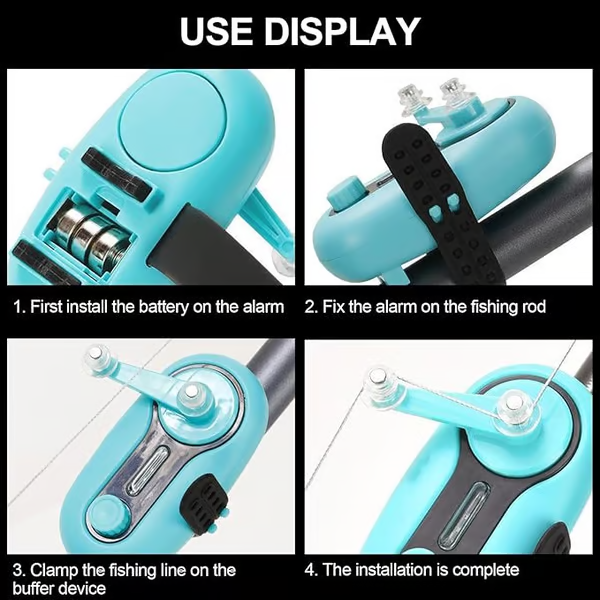 USE DISPLAY

1. First install the battery on the alarm

2. Fix the alarm on the fishing rod

3. Clamp the fishing line on the buffer device

4. The installation is complete