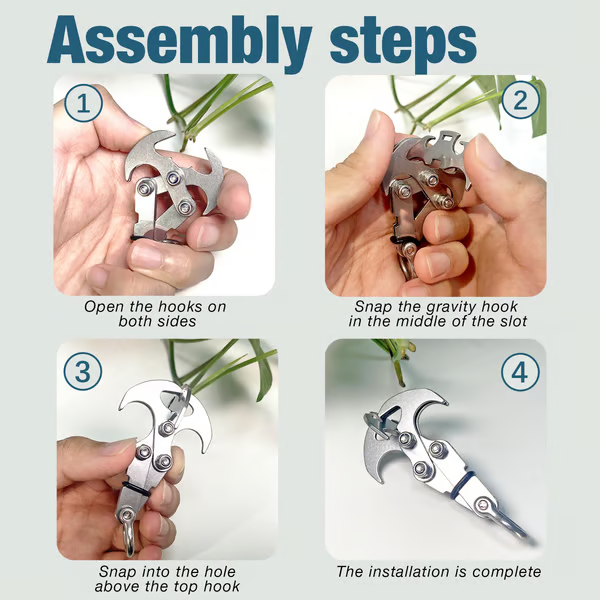 Assembly steps

1

Open the hooks on both sides

2

Snap the gravity hook in the middle of the slot

3

Snap into the hole above the top hook

4

The installation is complete