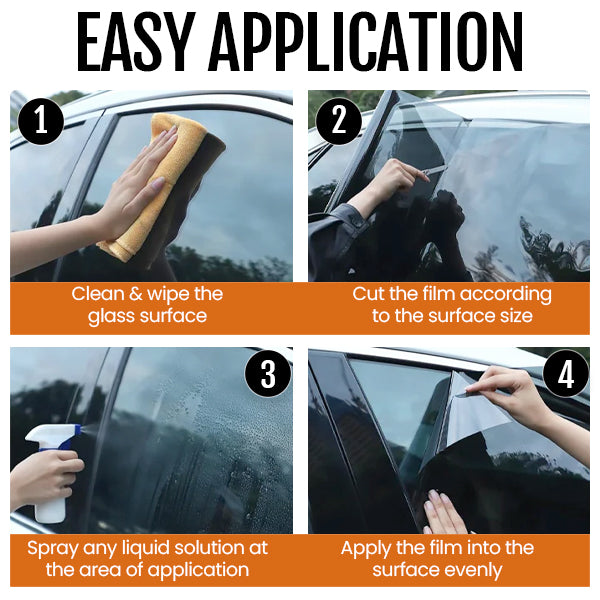 EASY APPLICATION

1
Clean & wipe the glass surface

2
Cut the film according to the surface size

3
Spray any liquid solution at the area of application

4
Apply the film into the surface evenly