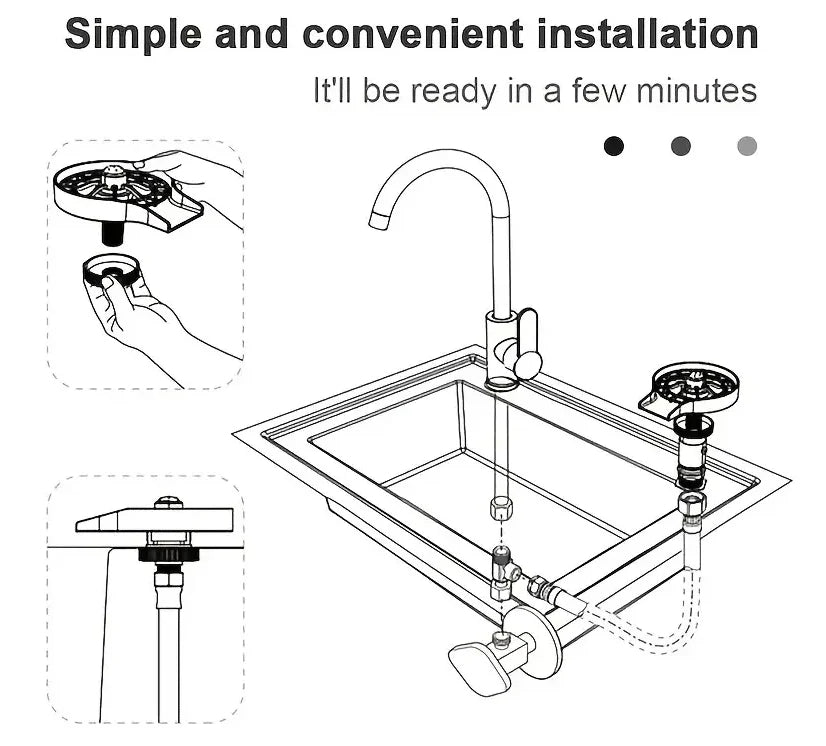 Simple and convenient installation

It'll be ready in a few minutes