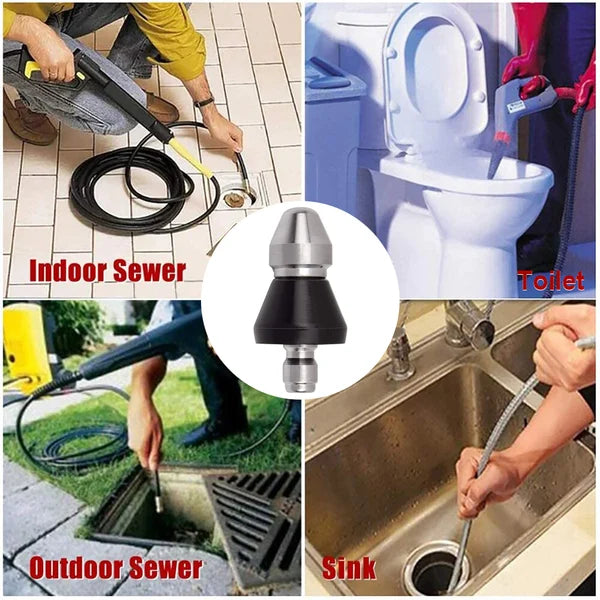 Indoor Sewer

Toilet

Outdoor Sewer

Sink