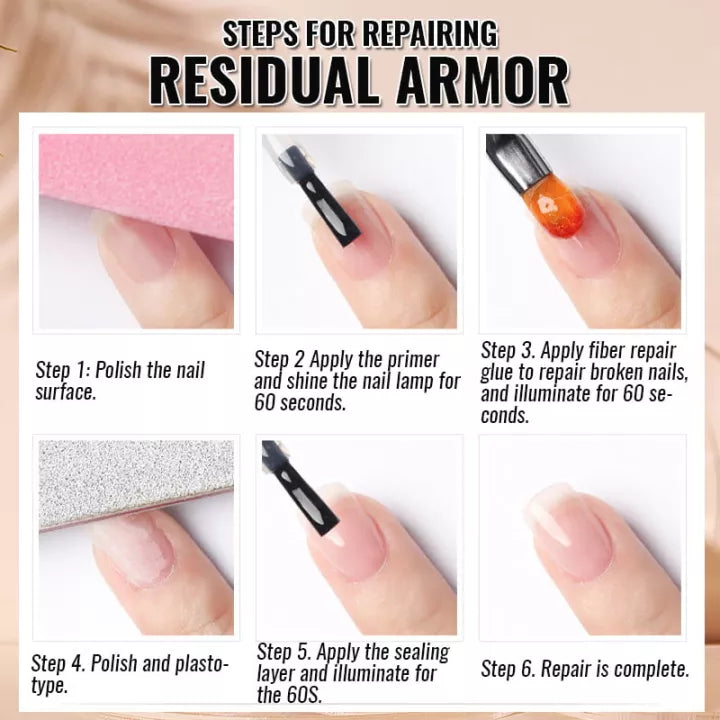 STEPS FOR REPAIRING
RESIDUAL ARMOR

Step 1: Polish the nail surface.

Step 2 Apply the primer and shine the nail lamp for 60 seconds.

Step 3. Apply fiber repair glue to repair broken nails, and illuminate for 60 seconds.

Step 4. Polish and plastotype.

Step 5. Apply the sealing layer and illuminate for the 60S.

Step 6. Repair is complete.