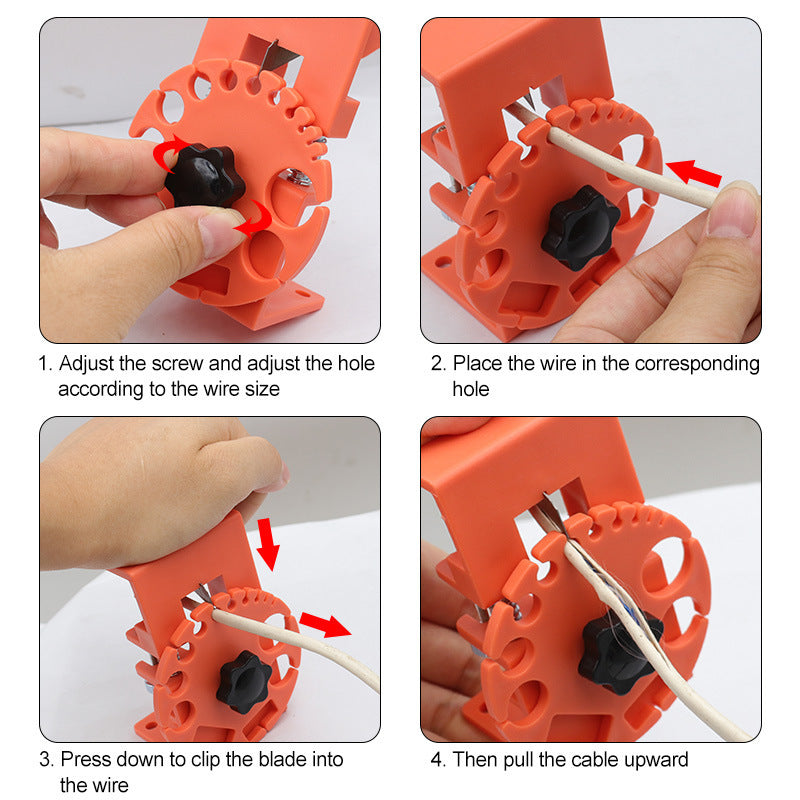 1. Adjust the screw and adjust the hole according to the wire size

2. Place the wire in the corresponding hole

3. Press down to clip the blade into the wire

4. Then pull the cable upward