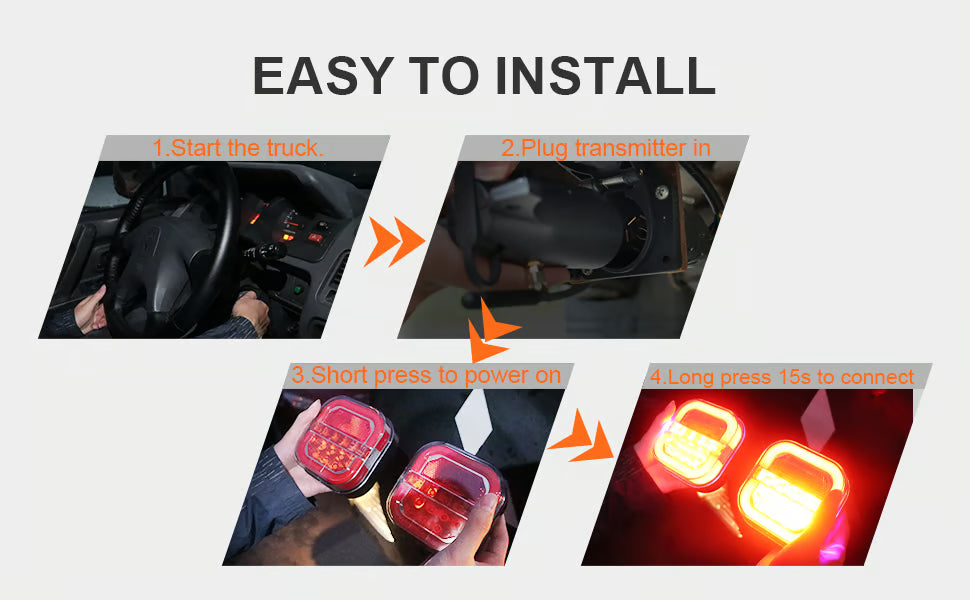 EASY TO INSTALL

1.Start the truck.

2.Plug transmitter in

3.Short press to power on

4.Long press 15s to connect