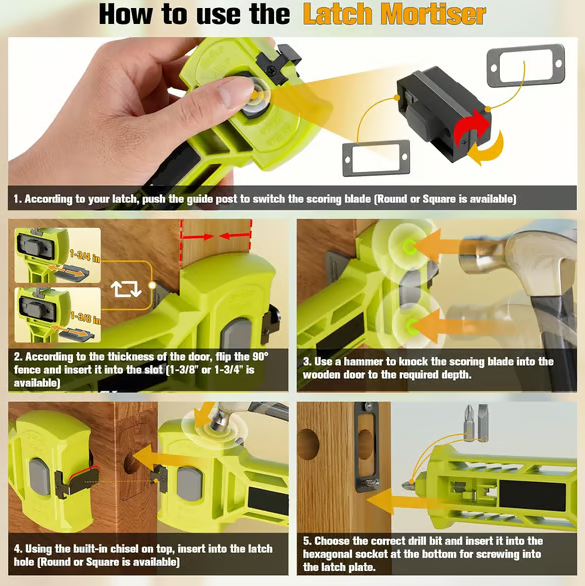 How to use the Latch Mortiser

1. According to your latch, push the guide post to switch the scoring blade (Round or Square is available)

1-3/4 in

1-3/8 in

2. According to the thickness of the door, flip the 90° fence and insert it into the slot (1-3/8" or 1-3/4" is available)

3. Use a hammer to knock the scoring blade into the wooden door to the required depth.

4. Using the built-in chisel on top, insert into the latch hole (Round or Square is available)

5. Choose the correct drill bit and insert it into the hexagonal socket at the bottom for screwing into the latch plate.